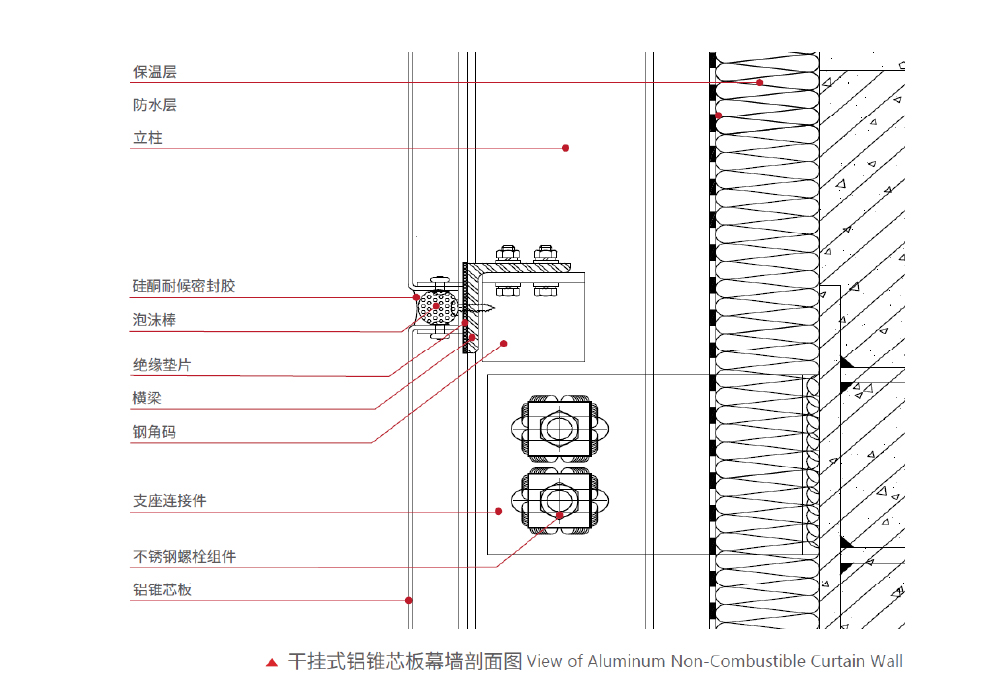 保温层
防水层
立柱
硅酮耐候密封胶
泡沫棒
绝缘垫片
横梁
钢角码
支座连接件
不锈钢螺栓组件
铝锥芯板

▲ 干挂式铝锥芯板幕墙剖面图 View of Aluminum Non-Combustible Curtain Wall